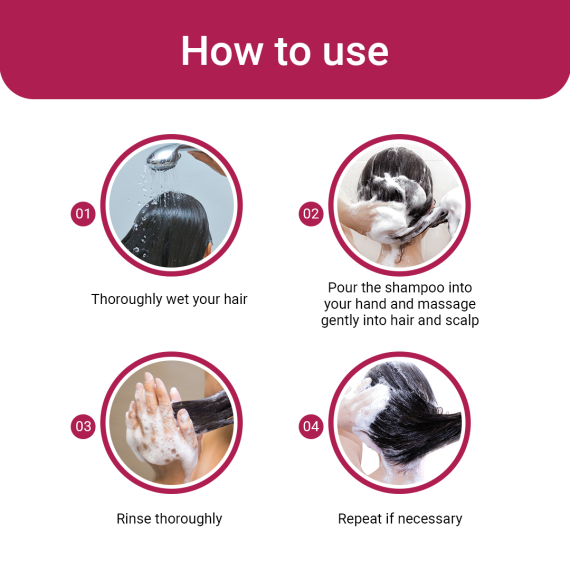 How to use

01

Thoroughly wet your hair

02

Pour the shampoo into your hand and massage gently into hair and scalp

03

Rinse thoroughly

04

Repeat if necessary